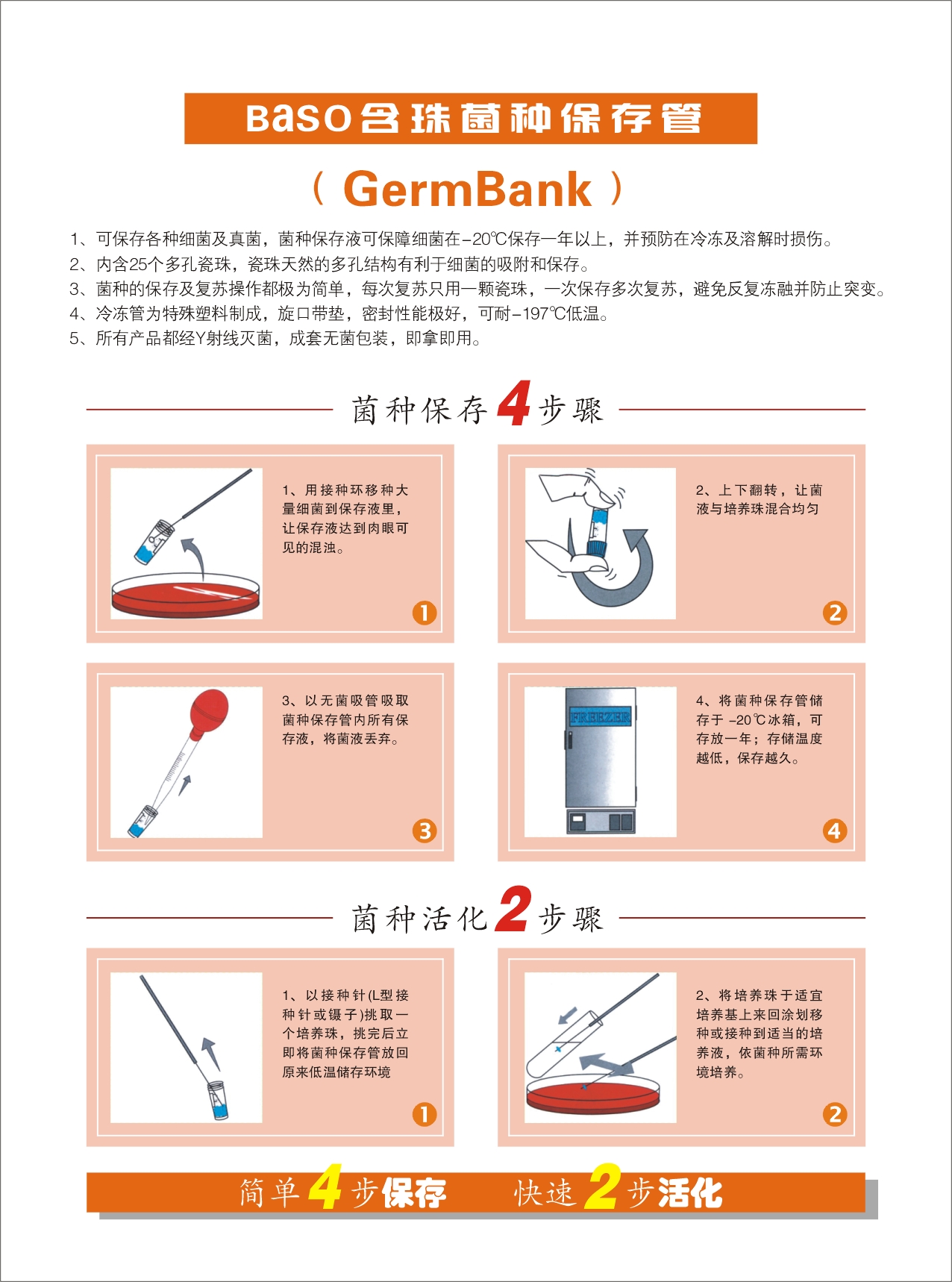 BaSO含珠菌种保存管

（ GermBank ）

1、可保存各种细菌及真菌，菌种保存液可保障细菌在-20℃保存一年以上，并预防在冷冻及溶解时损伤。
2、内含25个多孔瓷珠，瓷珠天然的多孔结构有利于细菌的吸附和保存。
3、菌种的保存及复苏操作都极为简单，每次复苏只用一颗瓷珠，一次保存多次复苏，避免反复冻融并防止突变。
4、冷冻管为特殊塑料制成，旋口带垫，密封性能极好，可耐-197℃低温。
5、所有产品都经Y射线灭菌，成套无菌包装，即拿即用。

菌种保存4步骤

1、用接种环移种大量细菌到保存液里，让保存液达到肉眼可见的混浊。

1

2、上下翻转，让菌液与培养珠混合均匀

2

3、以无菌吸管吸取菌种保存管内所有保存液，将菌液丢弃。

3

FREEZER

4、将菌种保存管储存于 -20℃冰箱，可存放一年；存储温度越低，保存越久。

4

菌种活化2步骤

1、以接种针(L型接种针或镊子)挑取一个培养珠，挑完后立即将菌种保存管放回原来低温储存环境

1

2、将培养珠于适宜培养基上来回涂划移种或接种到适当的培养液，依菌种所需环境培养。

2

简单4步保存　快速2步活化